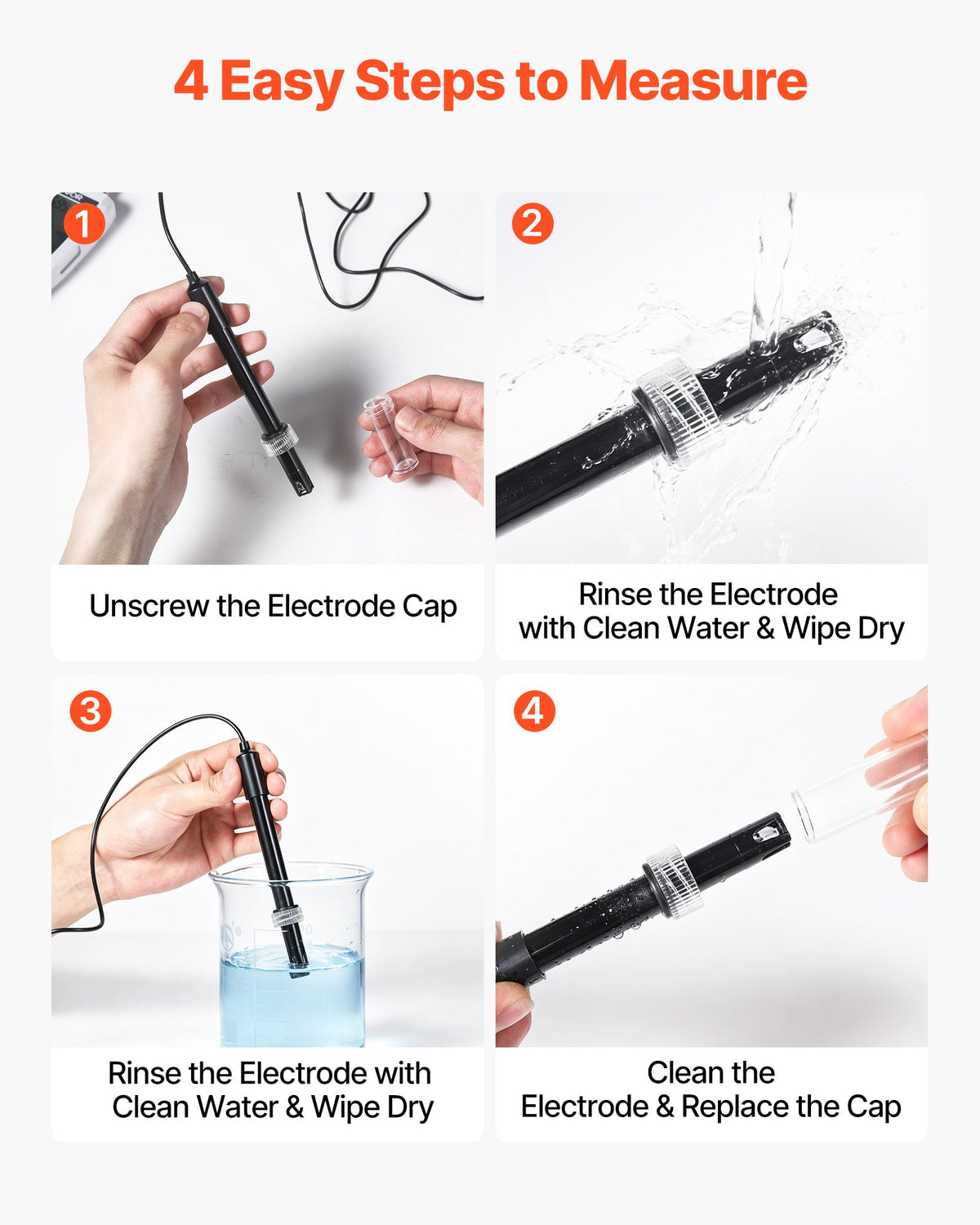 4 Easy Steps to Measure

1

Unscrew the Electrode Cap

2

Rinse the Electrode with Clean Water & Wipe Dry

3

Rinse the Electrode with Clean Water & Wipe Dry

4

Clean the Electrode & Replace the Cap