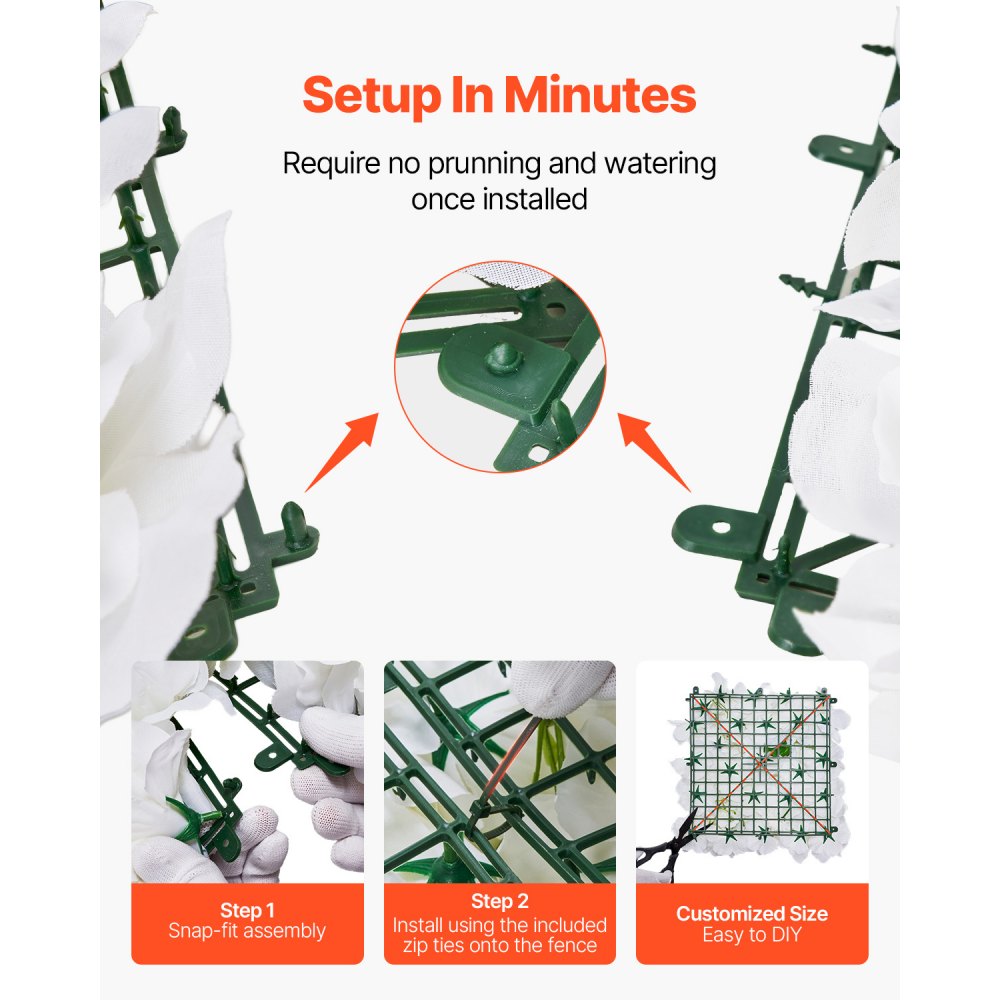 Setup In Minutes

Require no prunning and watering once installed

Step 1
Snap-fit assembly

Step 2
Install using the included zip ties onto the fence

Customized Size
Easy to DIY