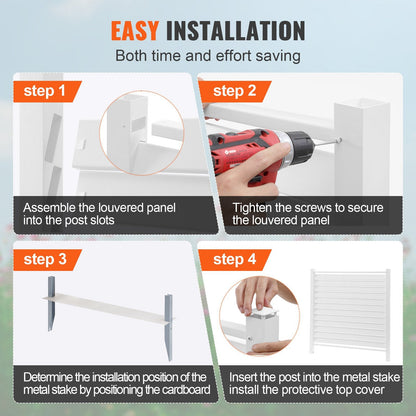 EASY INSTALLATION
Both time and effort saving

step 1
Assemble the louvered panel into the post slots

step 2
Tighten the screws to secure the louvered panel

step 3
Determine the installation position of the metal stake by positioning the cardboard

step 4
Insert the post into the metal stake install the protective top cover