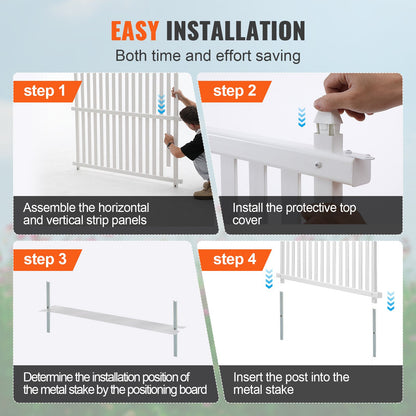 EASY INSTALLATION
Both time and effort saving

step 1
Assemble the horizontal and vertical strip panels

step 2
Install the protective top cover

step 3
Determine the installation position of the metal stake by the positioning board

step 4
Insert the post into the metal stake