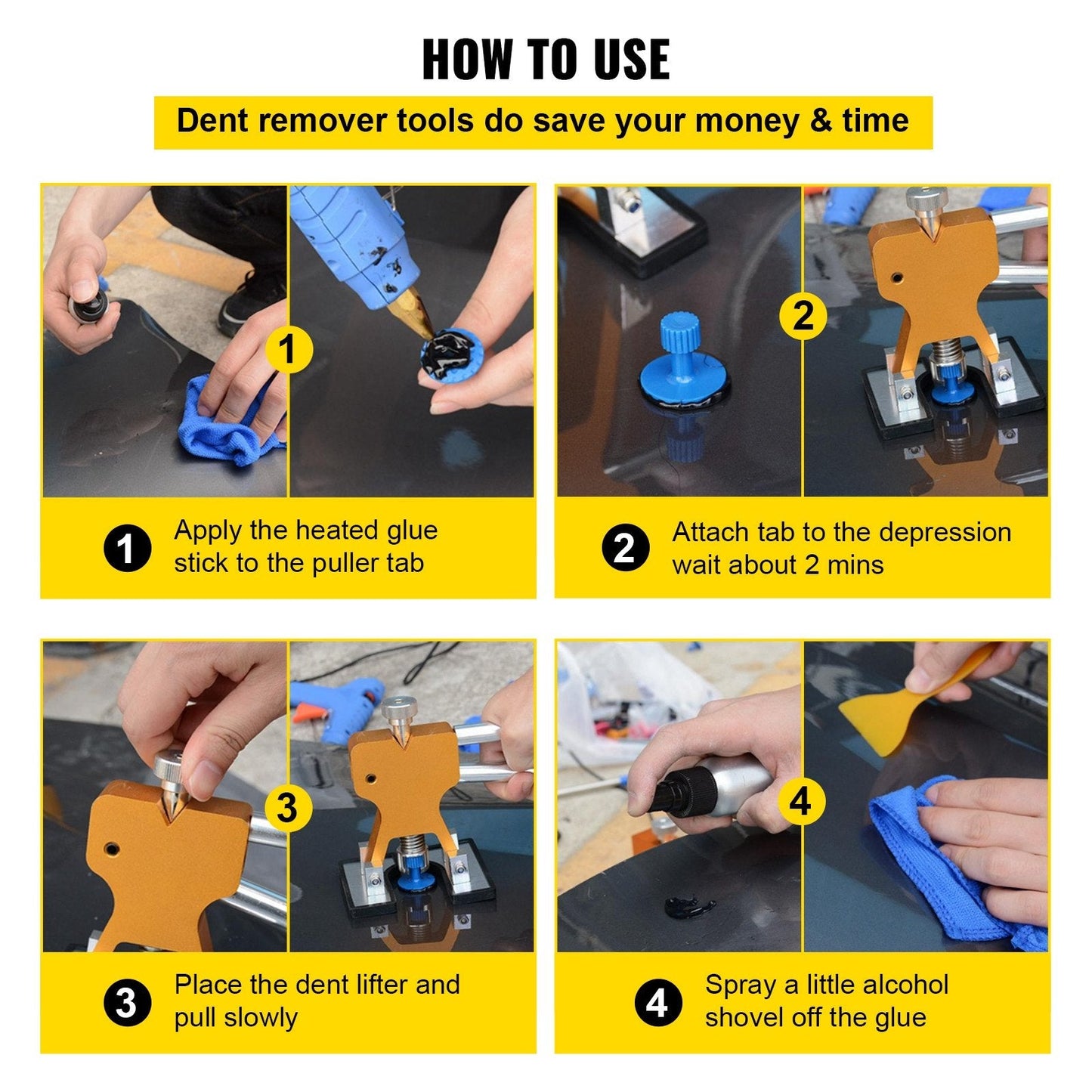 HOW TO USE

Dent remover tools do save your money & time

1

1 Apply the heated glue stick to the puller tab

2

2 Attach tab to the depression wait about 2 mins

3

3 Place the dent lifter and pull slowly

4

4 Spray a little alcohol shovel off the glue