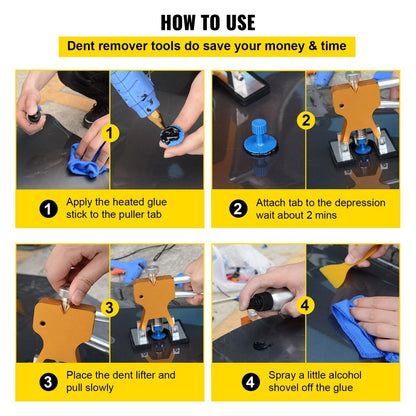 HOW TO USE

Dent remover tools do save your money & time

1

1 Apply the heated glue stick to the puller tab

2

2 Attach tab to the depression wait about 2 mins

3

3 Place the dent lifter and pull slowly

4

4 Spray a little alcohol shovel off the glue