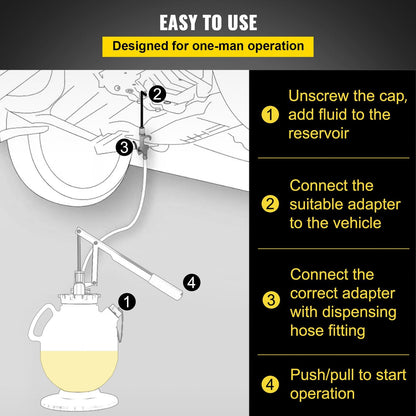 EASY TO USE

Designed for one-man operation

2

3

4

1

1 Unscrew the cap, add fluid to the reservoir

2 Connect the suitable adapter to the vehicle

3 Connect the correct adapter with dispensing hose fitting

4 Push/pull to start operation