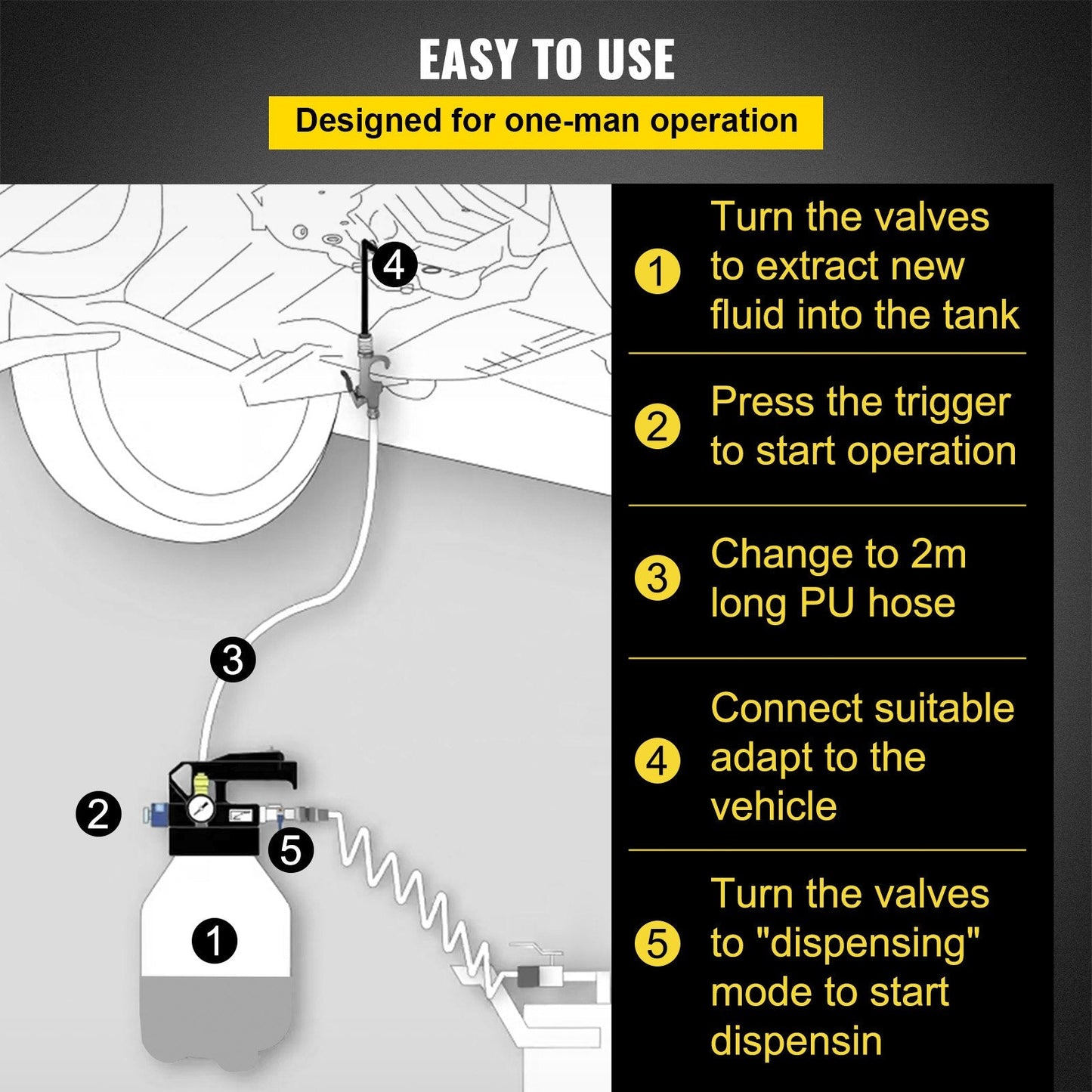 EASY TO USE

Designed for one-man operation

4

3

2

5

1

1 Turn the valves to extract new fluid into the tank

2 Press the trigger to start operation

3 Change to 2m long PU hose

4 Connect suitable adapt to the vehicle

5 Turn the valves to "dispensing" mode to start dispensin