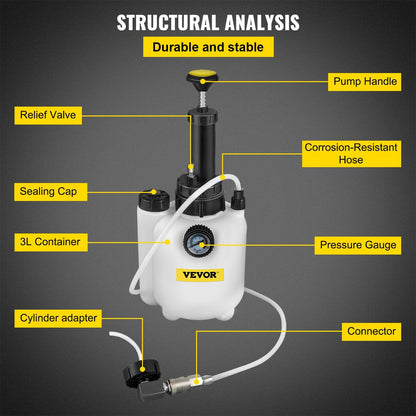 STRUCTURAL ANALYSIS

Durable and stable

Pump Handle

Relief Valve

Corrosion-Resistant Hose

Sealing Cap

3L Container

Pressure Gauge

VEVOR

Cylinder adapter

Connector