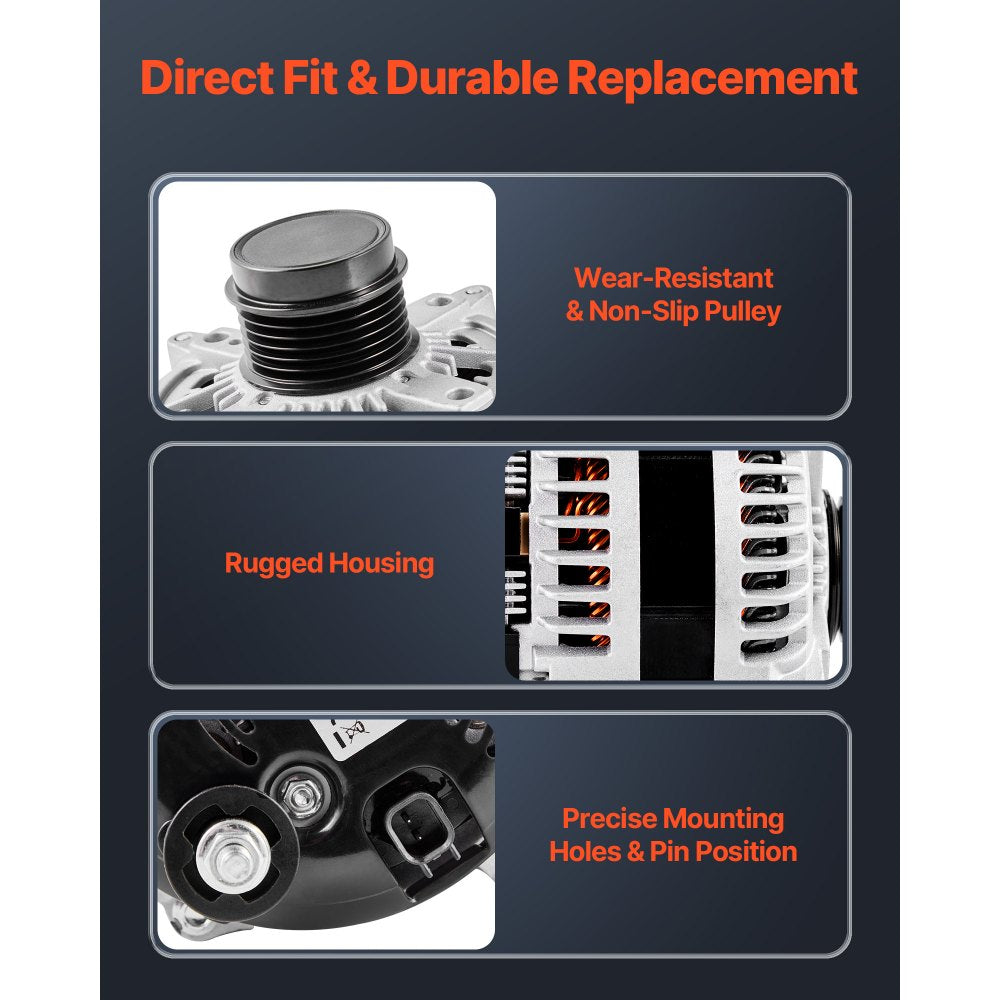 Direct Fit & Durable Replacement

Wear-Resistant & Non-Slip Pulley

Rugged Housing

Precise Mounting Holes & Pin Position