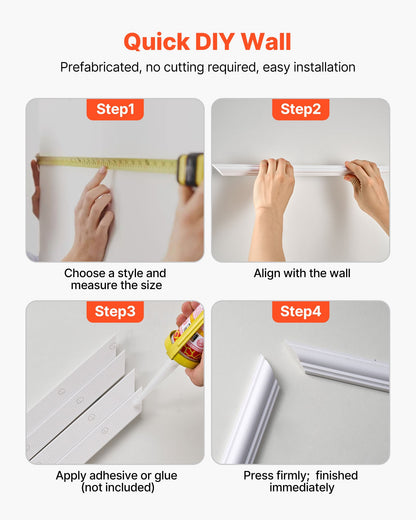 Quick DIY Wall

Prefabricated, no cutting required, easy installation

Step1

Choose a style and measure the size

Step2

Align with the wall

Step3

Apply adhesive or glue (not included)

Step4

Press firmly; finished immediately