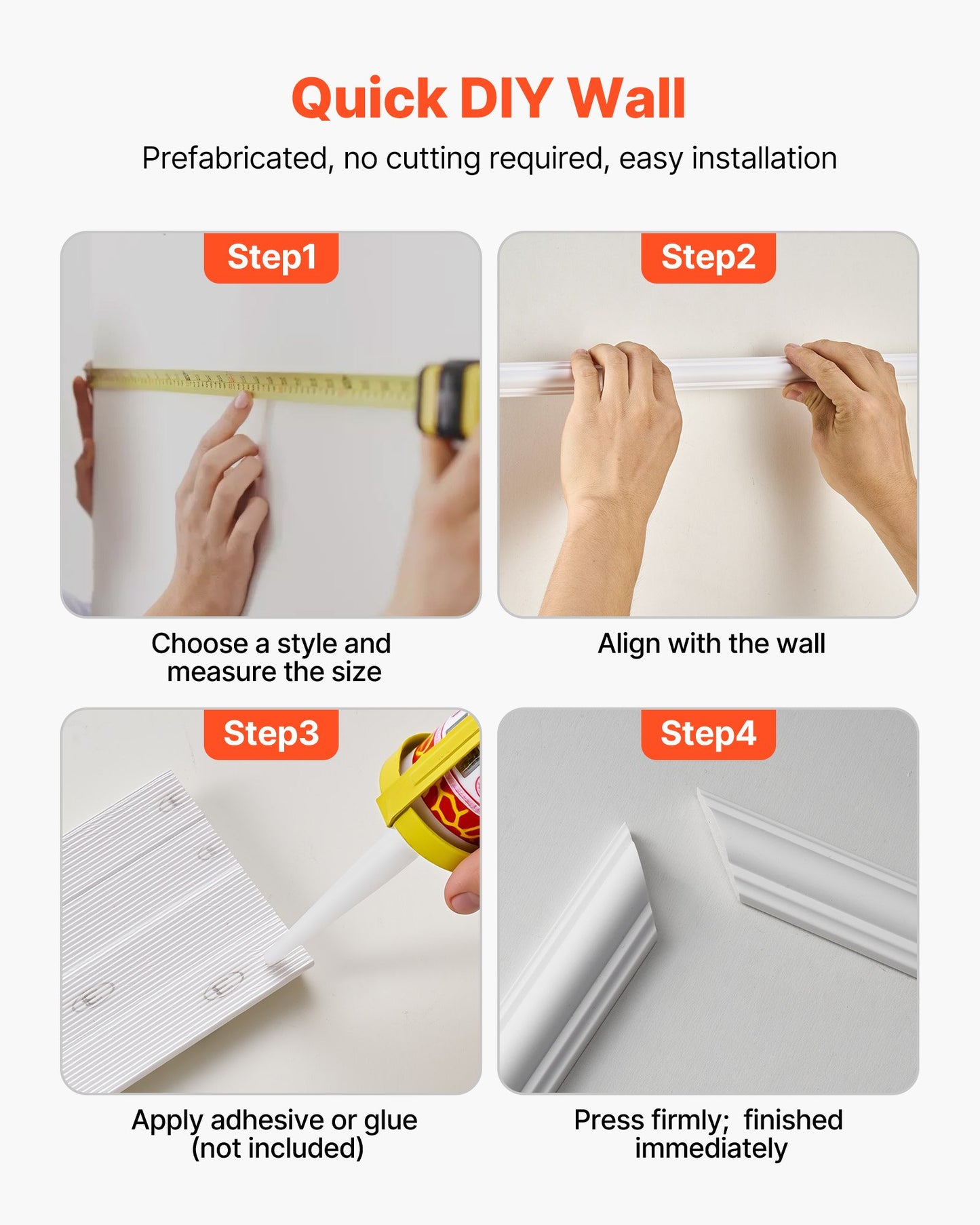 Quick DIY Wall

Prefabricated, no cutting required, easy installation

Step1

Choose a style and measure the size

Step2

Align with the wall

Step3

Apply adhesive or glue (not included)

Step4

Press firmly;  finished immediately