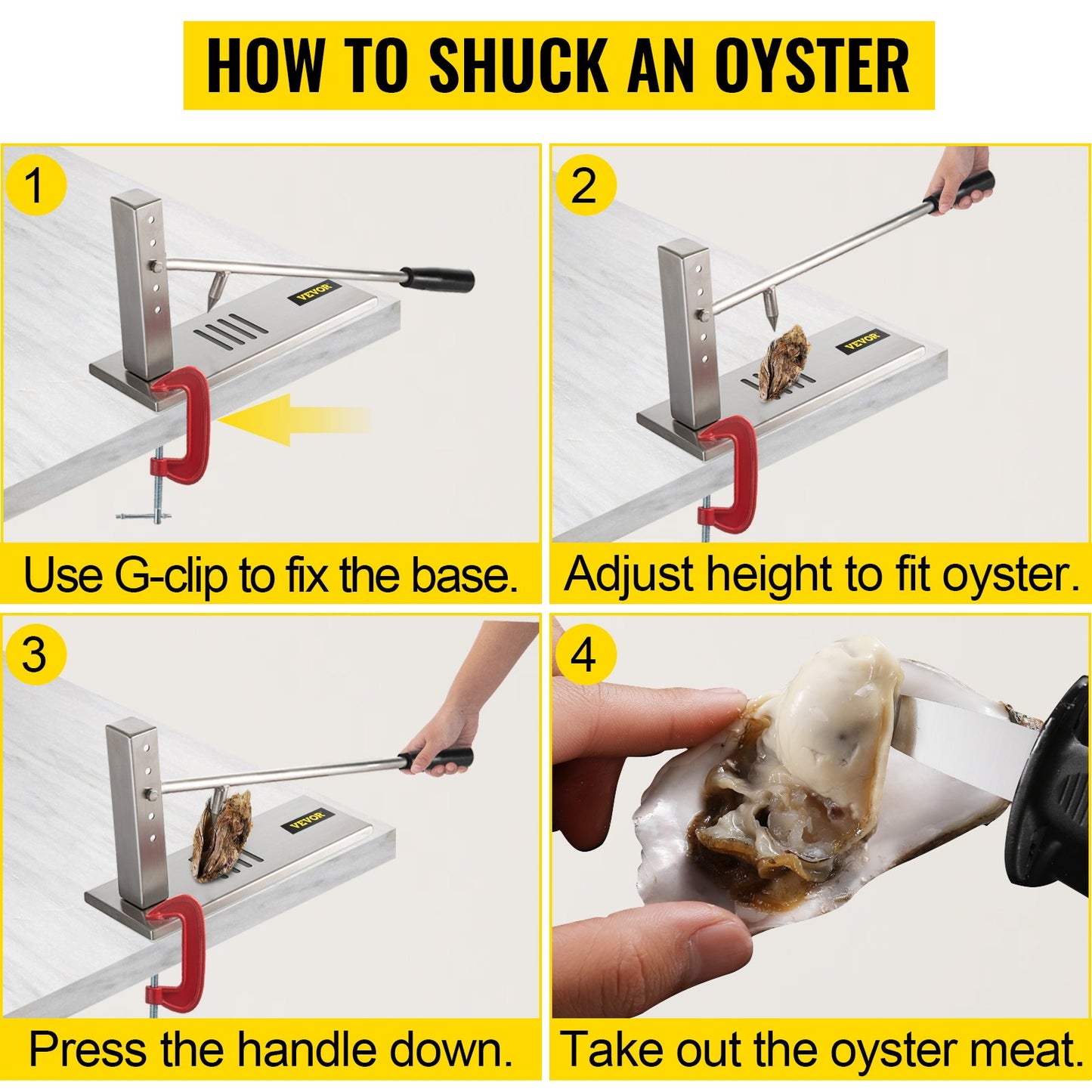 HOW TO SHUCK AN OYSTER

1

VEVOR

Use G-clip to fix the base.

2

VEVOR

Adjust height to fit oyster.

3

VEVOR

Press the handle down.

4

Take out the oyster meat.