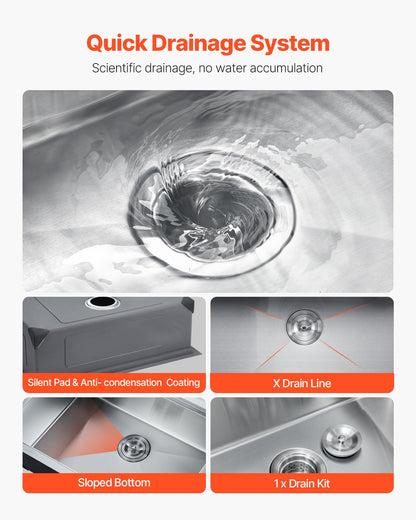 Quick Drainage System

Scientific drainage, no water accumulation

Silent Pad & Anti- condensation Coating

X Drain Line

Sloped Bottom

1 x Drain Kit