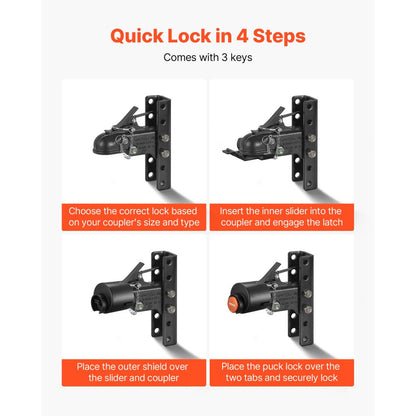 Quick Lock in 4 Steps

Comes with 3 keys

Choose the correct lock based on your coupler's size and type

Insert the inner slider into the coupler and engage the latch

Place the outer shield over the slider and coupler

Place the puck lock over the two tabs and securely lock