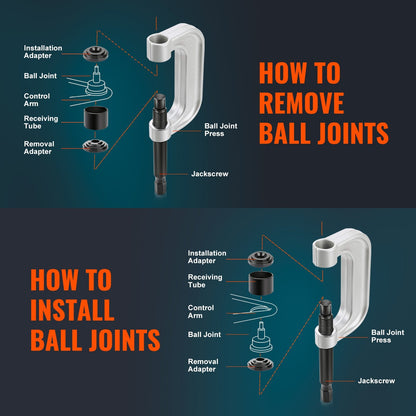 Installation Adapter

Ball Joint

Control Arm

Receiving Tube

Removal Adapter

Ball Joint Press

Jackscrew

HOW TO REMOVE BALL JOINTS

HOW TO INSTALL BALL JOINTS

Installation Adapter

Receiving Tube

Control Arm

Ball Joint

Removal Adapter

Ball Joint Press

Jackscrew