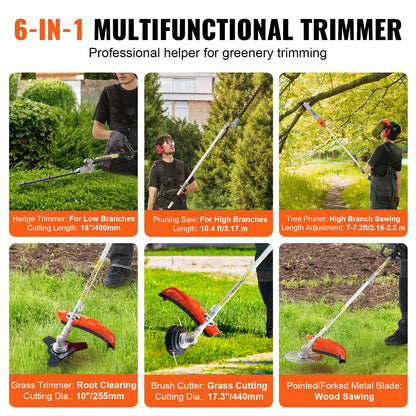 6-IN-1 MULTIFUNCTIONAL TRIMMER
Professional helper for greenery trimming

Hedge Trimmer: For Low Branches
Cutting Length: 16"/400mm

Pruning Saw: For High Branches
Length: 10.4 ft/3.17 m

Tree Pruner: High Branch Sawing
Length Adjustment: 7-7.2ft/2.15-2.2 m

Grass Trimmer: Root Clearing
Cutting Dia.: 10"/255mm

Brush Cutter: Grass Cutting
Cutting Dia.: 17.3"/440mm

Pointed/Forked Metal Blade:
Wood Sawing