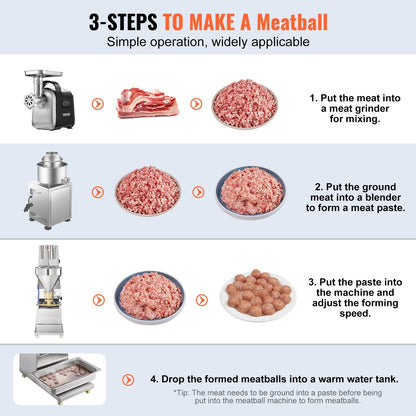 3-STEPS TO MAKE A Meatball
Simple operation, widely applicable

1. Put the meat into a meat grinder for mixing.

2. Put the ground meat into a blender to form a meat paste.

3. Put the paste into the machine and adjust the forming speed.

4. Drop the formed meatballs into a warm water tank.

*Tip: The meat needs to be ground into a paste before being put into the meatball machine to form meatballs.