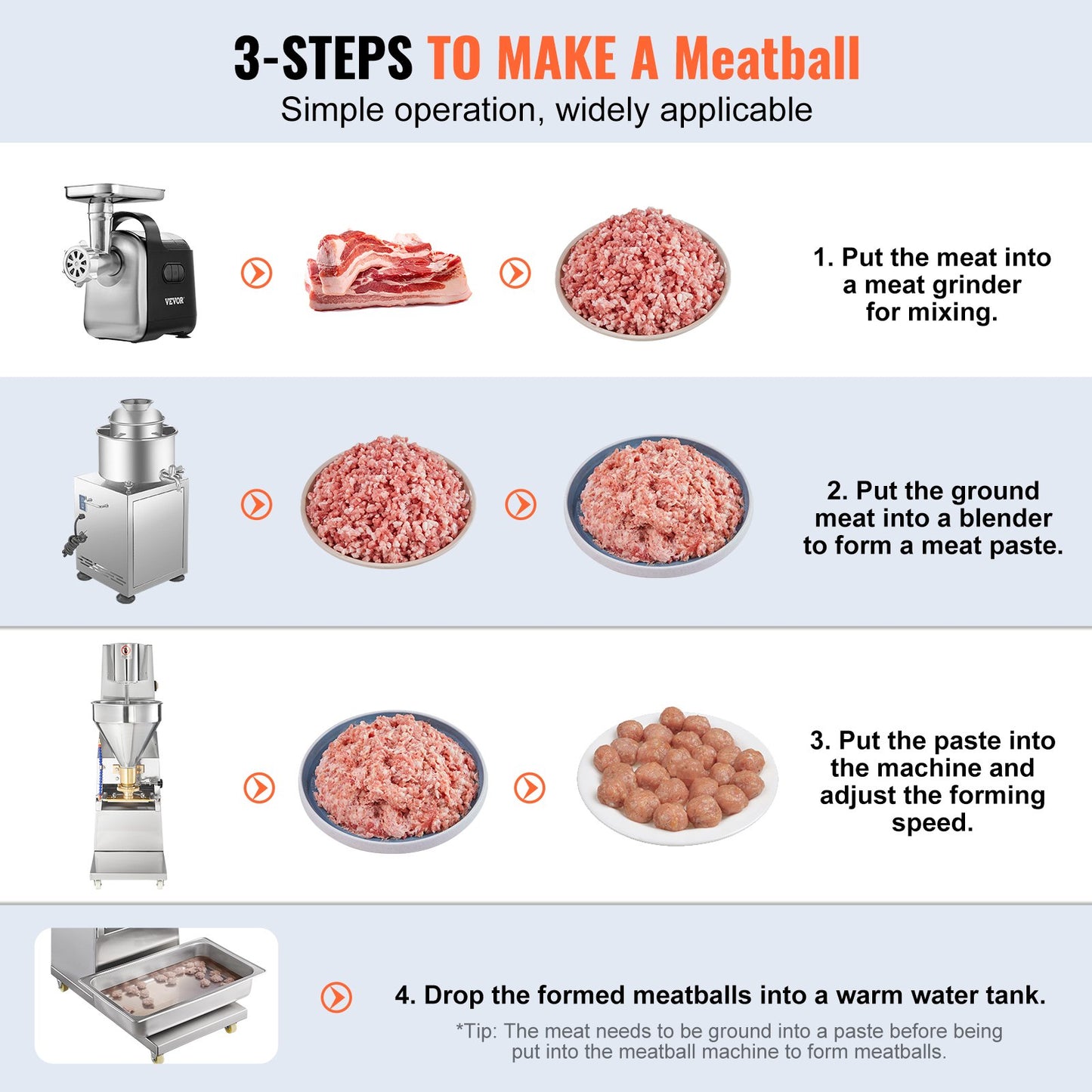 3-STEPS TO MAKE A Meatball
Simple operation, widely applicable

VEVOR

1. Put the meat into a meat grinder for mixing.

2. Put the ground meat into a blender to form a meat paste.

3. Put the paste into the machine and adjust the forming speed.

4. Drop the formed meatballs into a warm water tank.

*Tip: The meat needs to be ground into a paste before being put into the meatball machine to form meatballs.