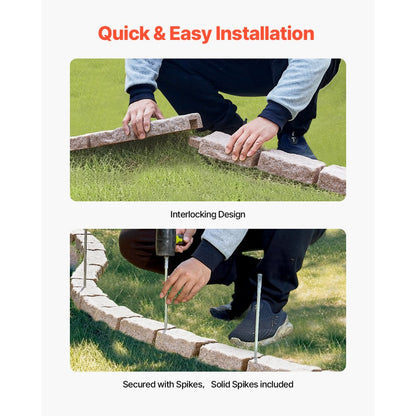 Quick & Easy Installation

Interlocking Design

Secured with Spikes, Solid Spikes included