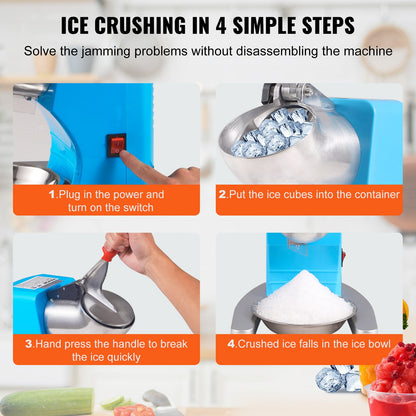 ICE CRUSHING IN 4 SIMPLE STEPS

Solve the jamming problems without disassembling the machine

1.Plug in the power and turn on the switch

2.Put the ice cubes into the container

3.Hand press the handle to break the ice quickly

4.Crushed ice falls in the ice bowl