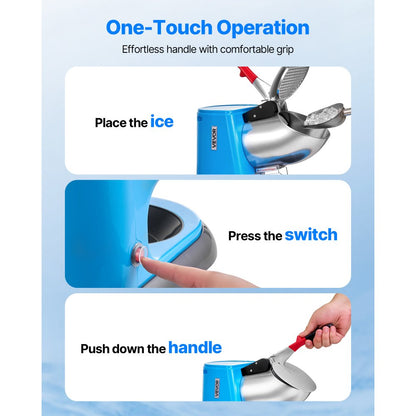 One-Touch Operation

Effortless handle with comfortable grip

Place the ice

VEVOR

Press the switch

Push down the handle

VEVOR