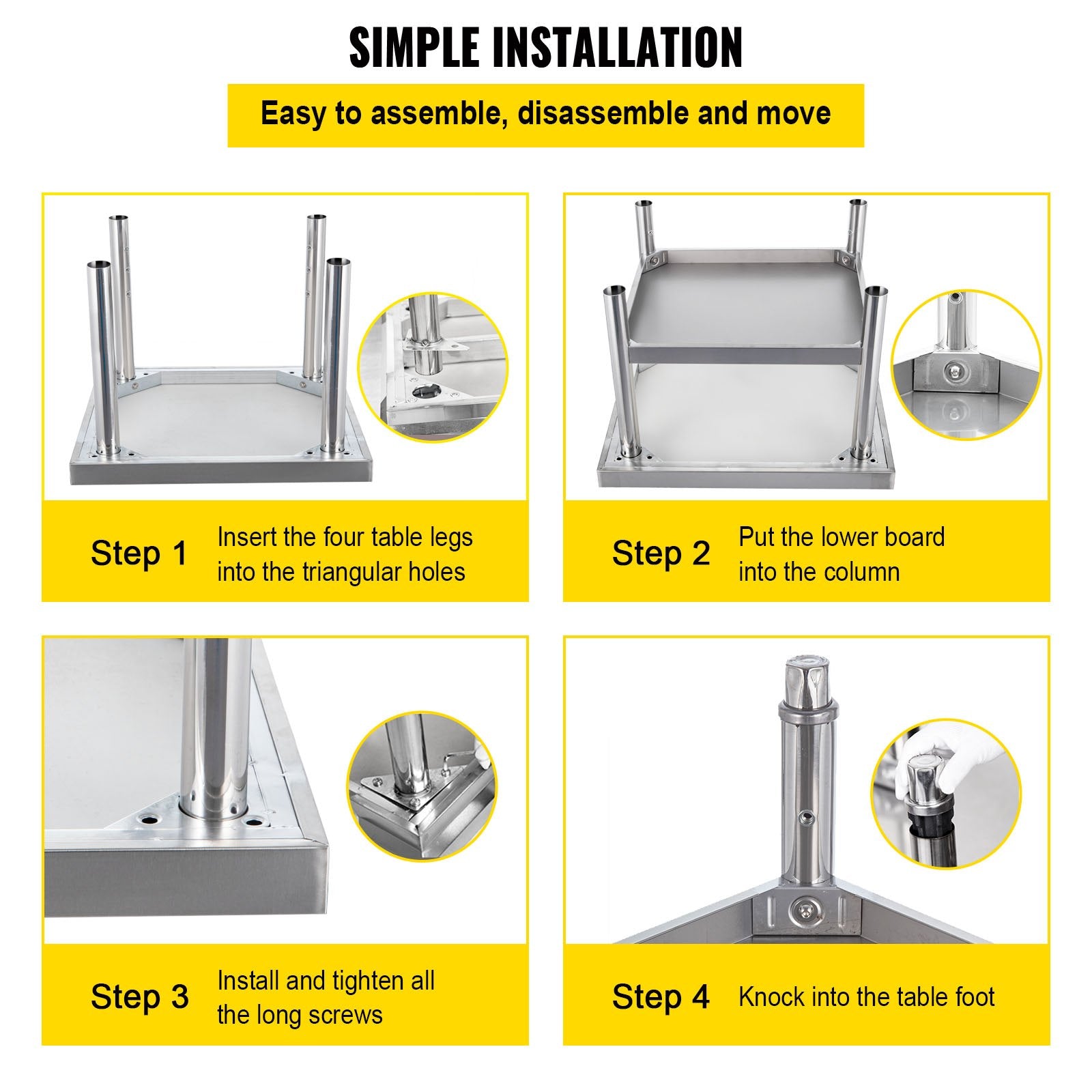 SIMPLE INSTALLATION

Easy to assemble, disassemble and move

Step 1 Insert the four table legs into the triangular holes

Step 2 Put the lower board into the column

Step 3 Install and tighten all the long screws

Step 4 Knock into the table foot