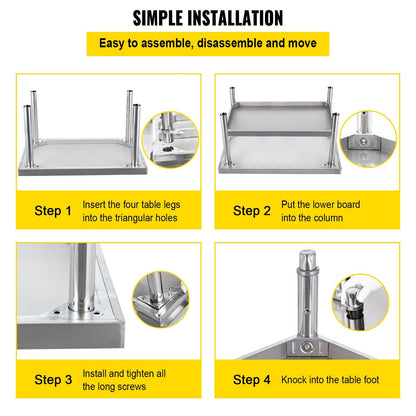 SIMPLE INSTALLATION

Easy to assemble, disassemble and move

Step 1 Insert the four table legs into the triangular holes

Step 2 Put the lower board into the column

Step 3 Install and tighten all the long screws

Step 4 Knock into the table foot