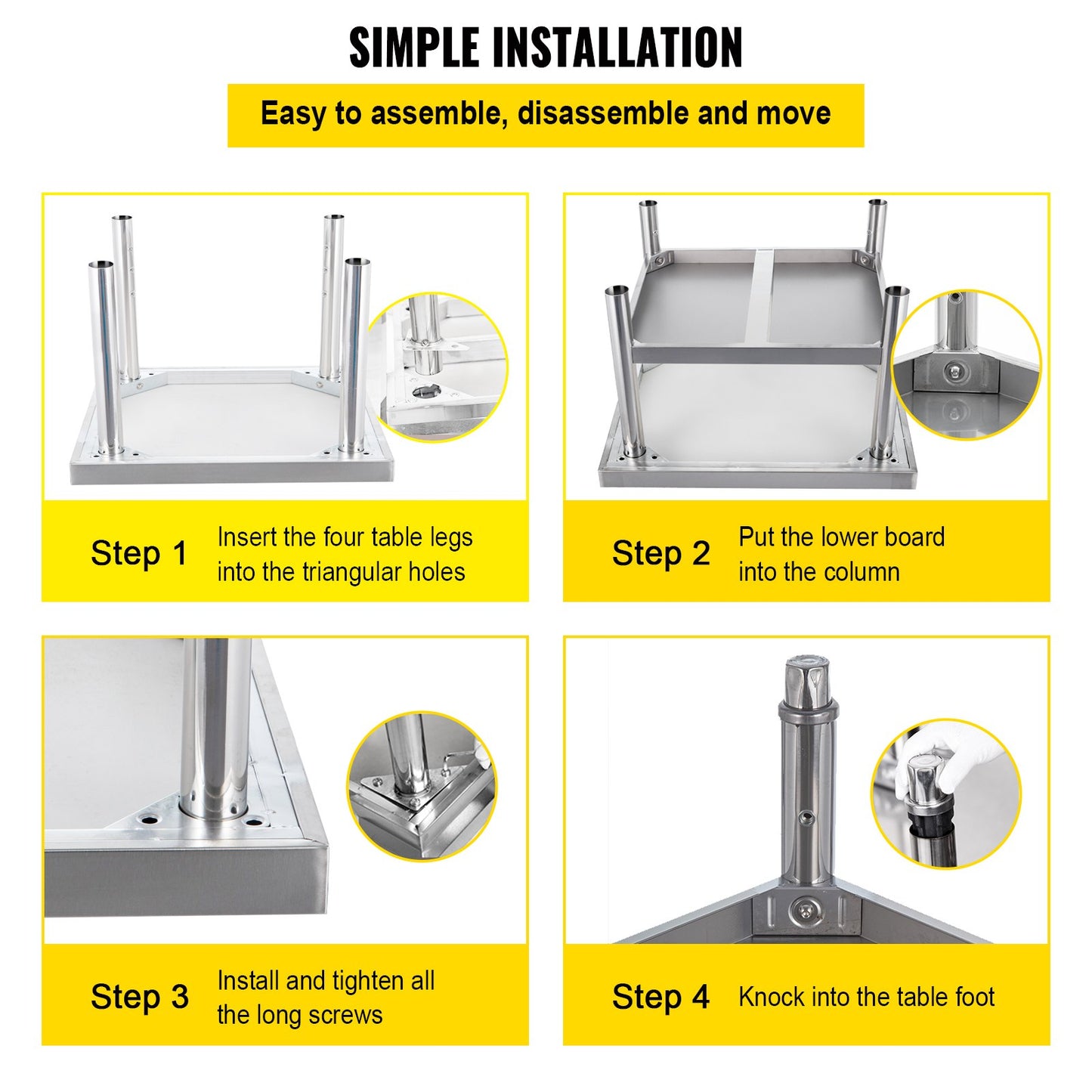 SIMPLE INSTALLATION

Easy to assemble, disassemble and move

Step 1 Insert the four table legs into the triangular holes

Step 2 Put the lower board into the column

Step 3 Install and tighten all the long screws

Step 4 Knock into the table foot