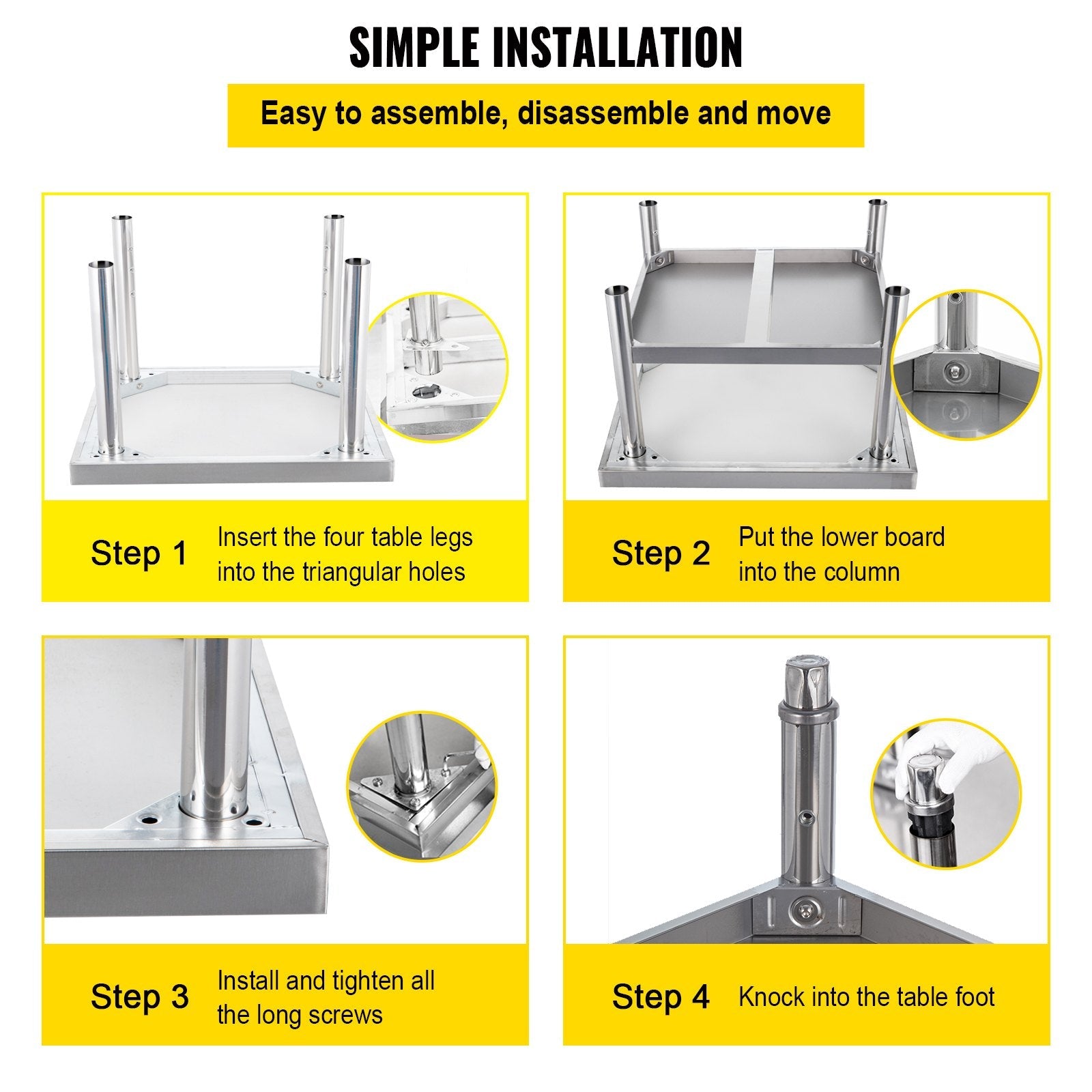 SIMPLE INSTALLATION

Easy to assemble, disassemble and move

Step 1 Insert the four table legs into the triangular holes

Step 2 Put the lower board into the column

Step 3 Install and tighten all the long screws

Step 4 Knock into the table foot