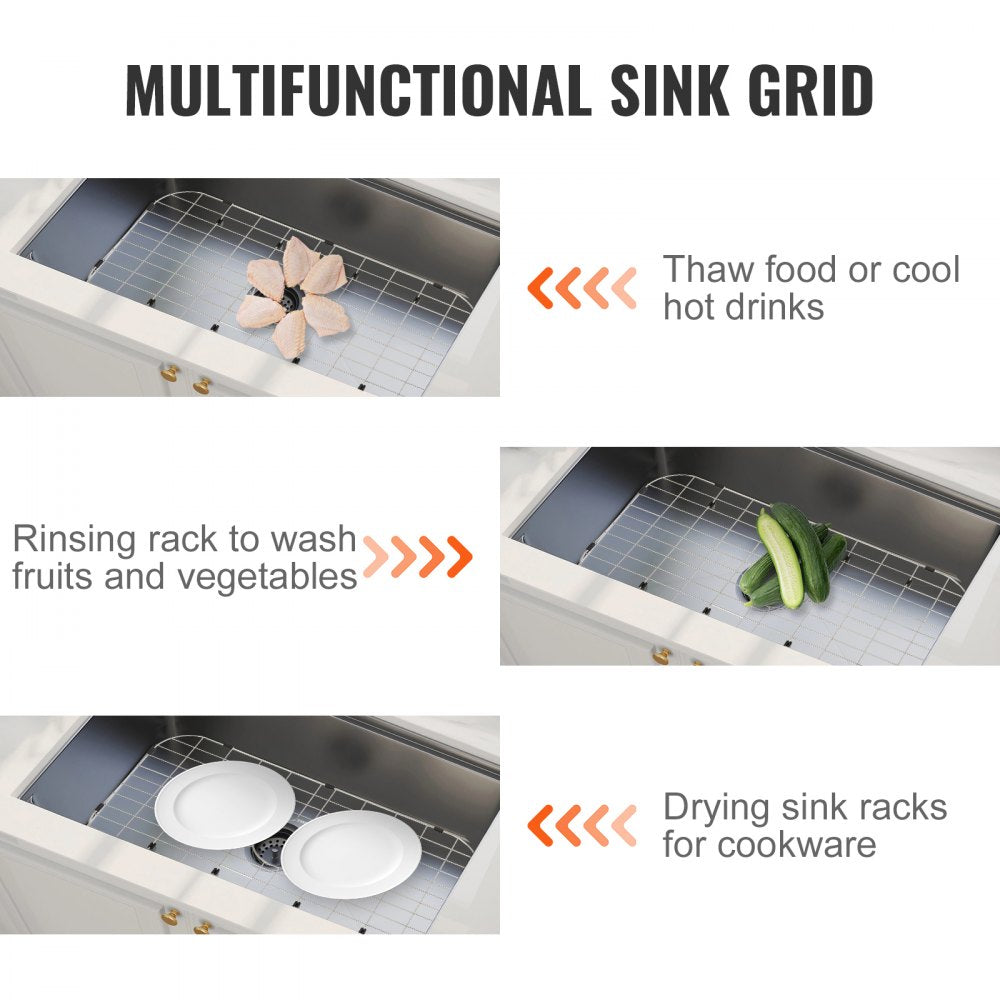 MULTIFUNCTIONAL SINK GRID

Thaw food or cool hot drinks

Rinsing rack to wash fruits and vegetables

Drying sink racks for cookware