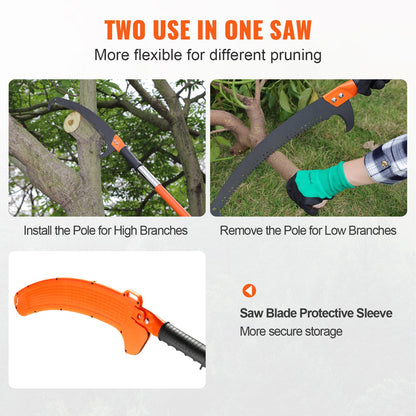 TWO USE IN ONE SAW
More flexible for different pruning

Install the Pole for High Branches

Remove the Pole for Low Branches

Saw Blade Protective Sleeve
More secure storage