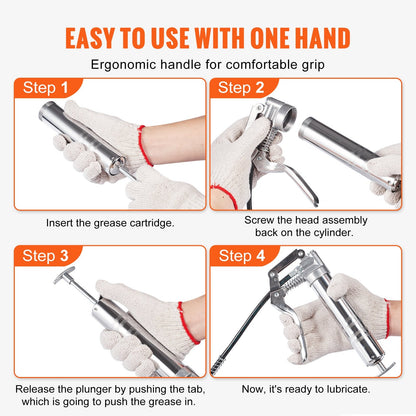 EASY TO USE WITH ONE HAND

Ergonomic handle for comfortable grip

Step 1

Insert the grease cartridge.

Step 2

Screw the head assembly back on the cylinder.

Step 3

Release the plunger by pushing the tab, which is going to push the grease in.

Step 4

Now, it's ready to lubricate.