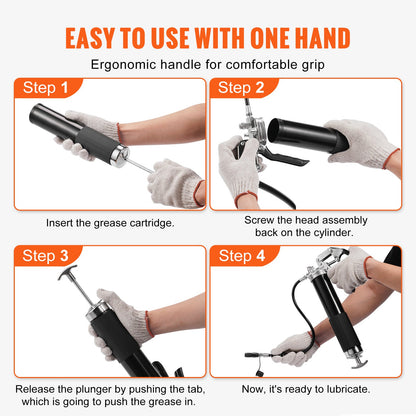 EASY TO USE WITH ONE HAND

Ergonomic handle for comfortable grip

Step 1

Insert the grease cartridge.

Step 2

Screw the head assembly back on the cylinder.

Step 3

Release the plunger by pushing the tab, which is going to push the grease in.

Step 4

Now, it's ready to lubricate.