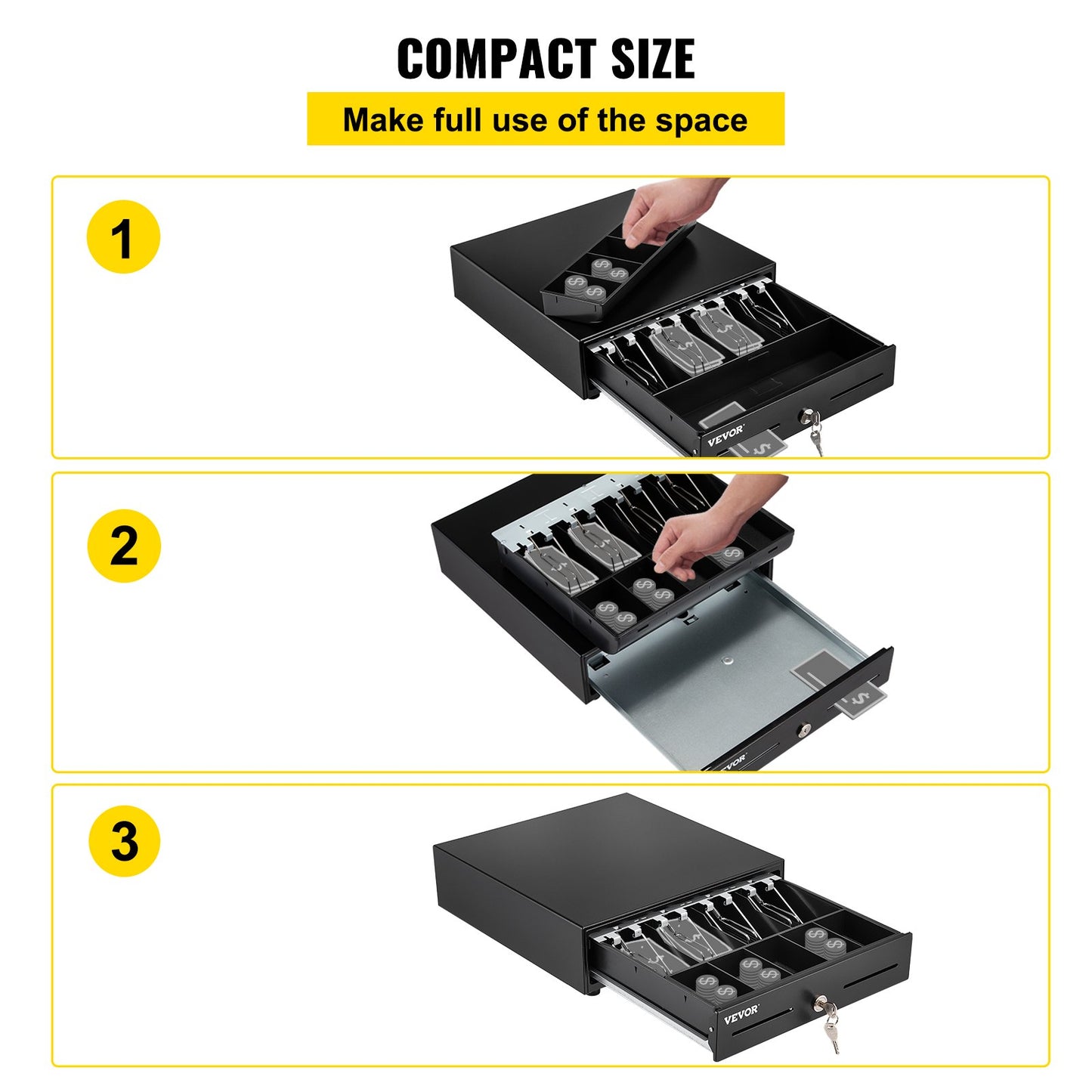 COMPACT SIZE

Make full use of the space

1

VEVOR

2

VEVOR

3

VEVOR