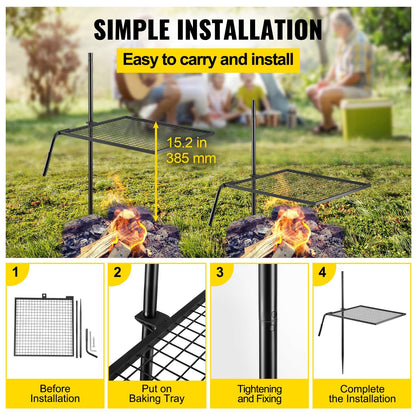 SIMPLE INSTALLATION

Easy to carry and install

15.2 in
385 mm

1

Before Installation

2

Put on Baking Tray

3

Tightening and Fixing

4

Complete the Installation