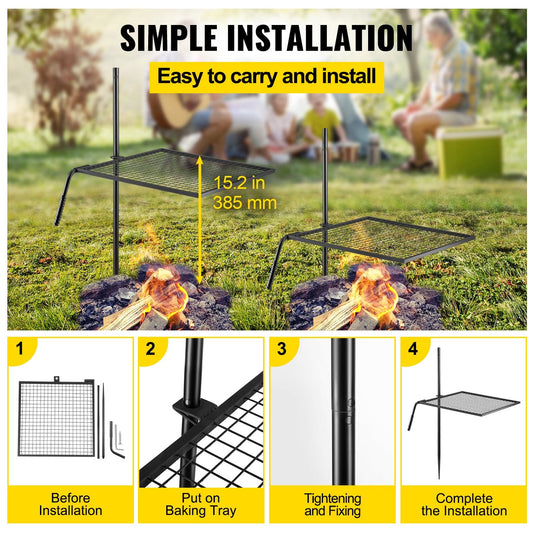 SIMPLE INSTALLATION

Easy to carry and install

15.2 in
385 mm

1
Before Installation

2
Put on Baking Tray

3
Tightening and Fixing

4
Complete the Installation