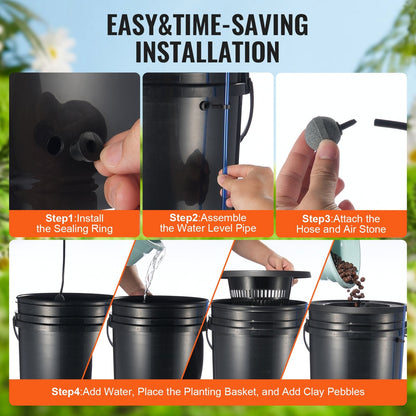 EASY&TIME-SAVING INSTALLATION

Step1:Install the Sealing Ring

Step2:Assemble the Water Level Pipe

Step3:Attach the Hose and Air Stone

Step4:Add Water, Place the Planting Basket, and Add Clay Pebbles