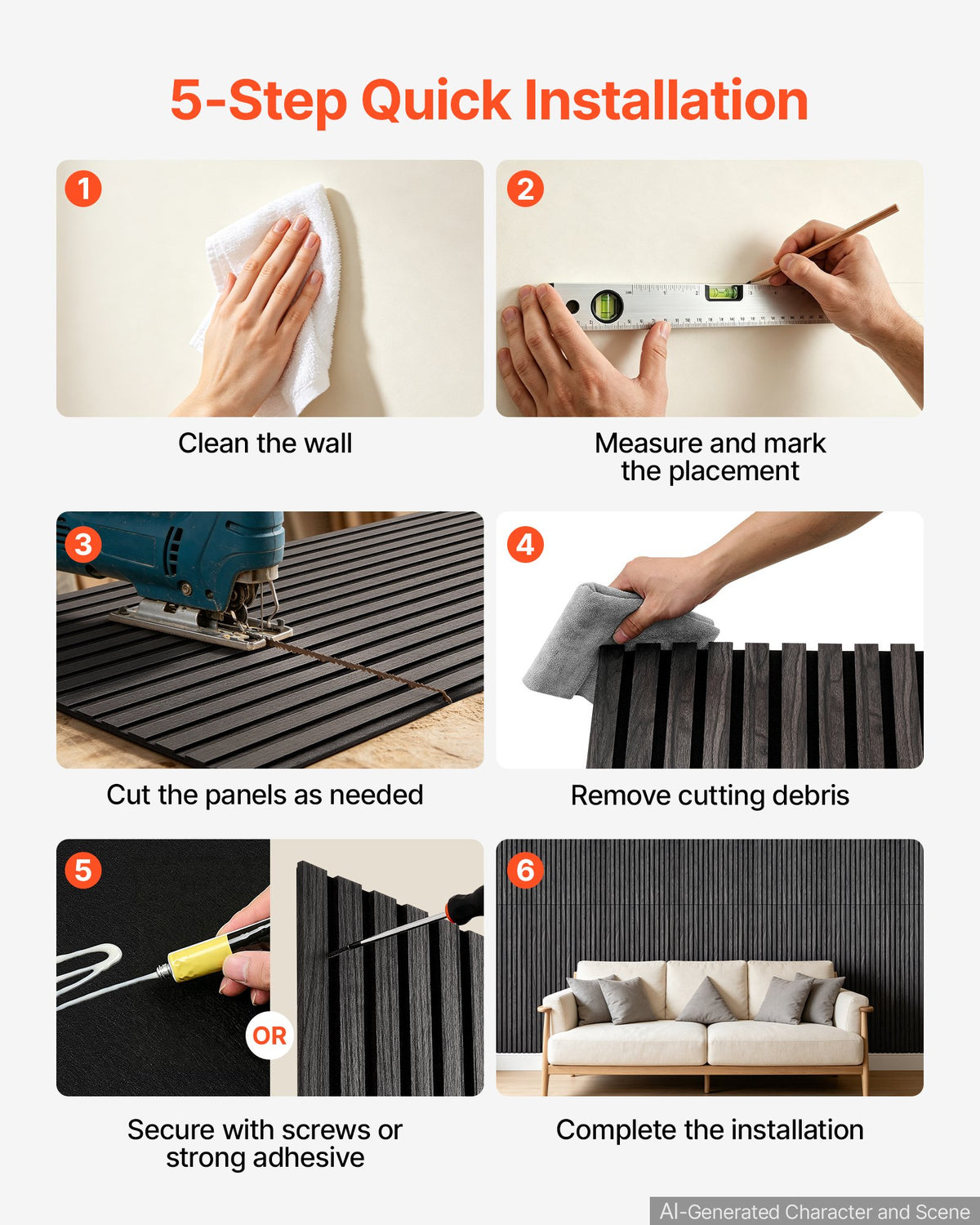 5-Step Quick Installation

1

Clean the wall

2

Measure and mark the placement

3

Cut the panels as needed

4

Remove cutting debris

5

OR

Secure with screws or strong adhesive

6

Complete the installation

AI-Generated Character and Scene