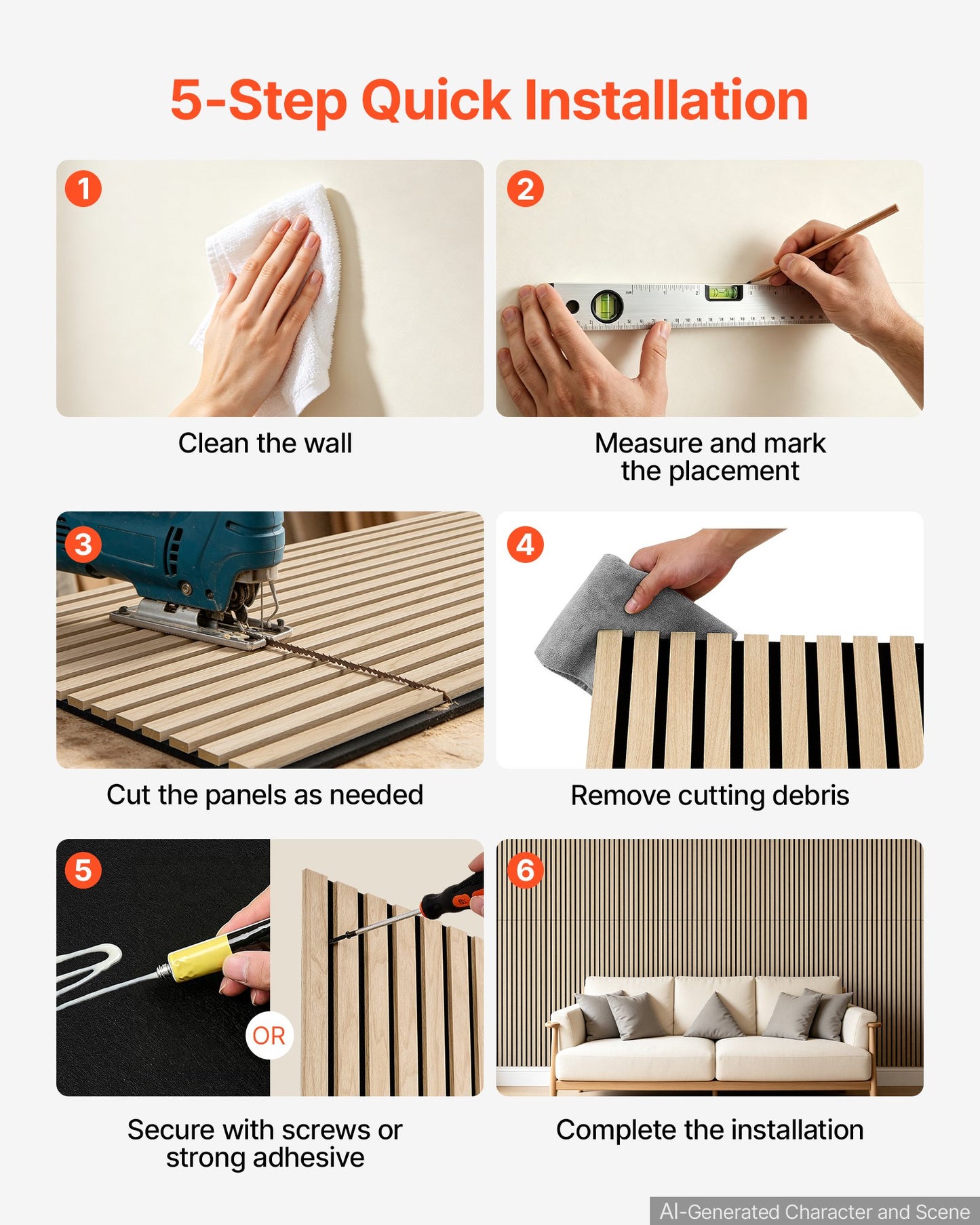 5-Step Quick Installation

1

Clean the wall

2

Measure and mark the placement

3

Cut the panels as needed

4

Remove cutting debris

5

OR

Secure with screws or strong adhesive

6

Complete the installation

AI-Generated Character and Scene