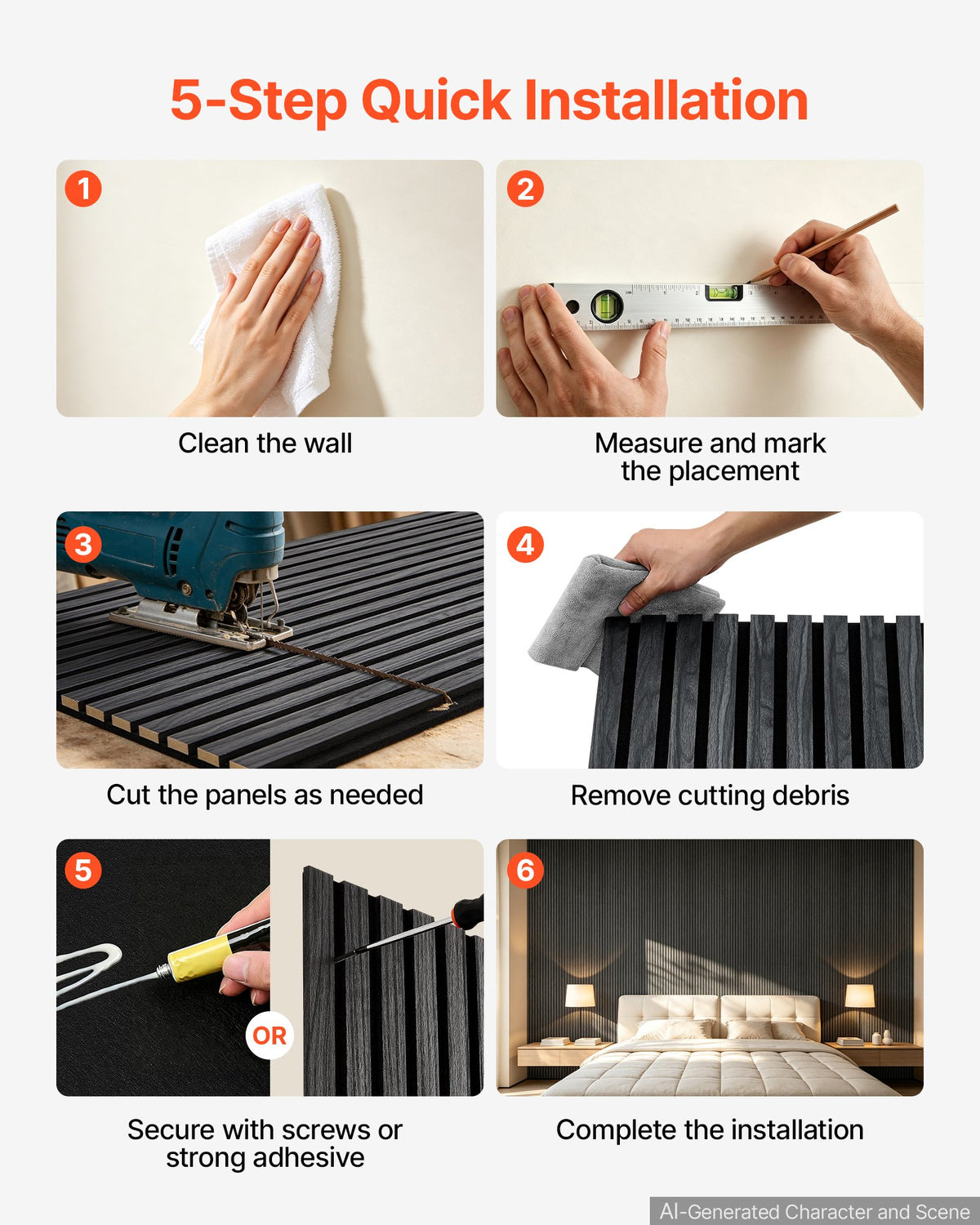 5-Step Quick Installation

1

Clean the wall

2

Measure and mark the placement

3

Cut the panels as needed

4

Remove cutting debris

5

OR

Secure with screws or strong adhesive

6

Complete the installation

AI-Generated Character and Scene