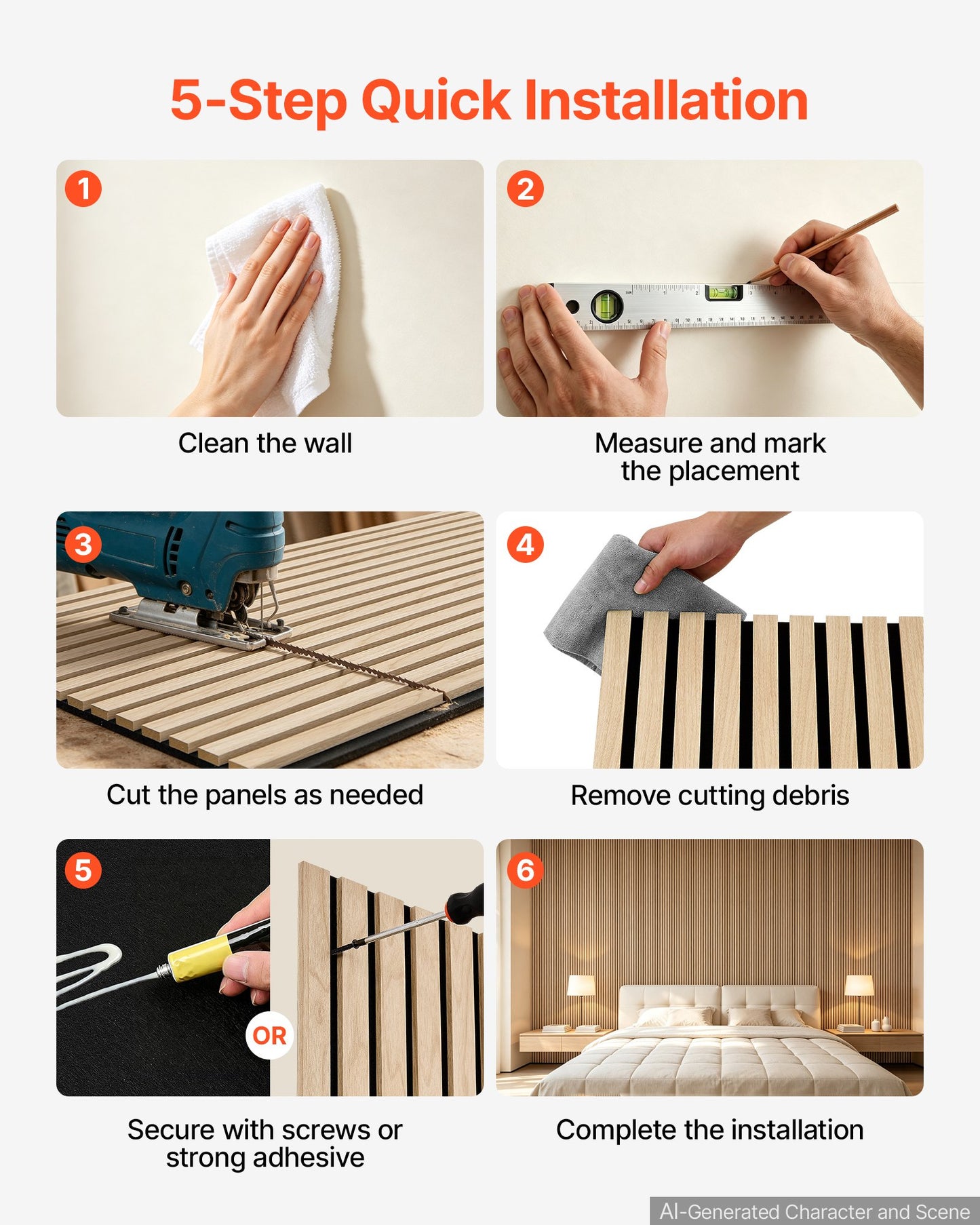 5-Step Quick Installation

1

Clean the wall

2

Measure and mark the placement

3

Cut the panels as needed

4

Remove cutting debris

5

OR

Secure with screws or strong adhesive

6

Complete the installation

AI-Generated Character and Scene