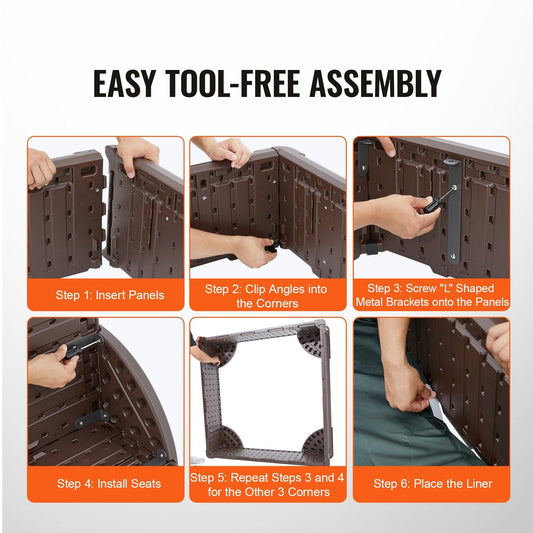 EASY TOOL-FREE ASSEMBLY

Step 1: Insert Panels

Step 2: Clip Angles into the Corners

Step 3: Screw "L" Shaped Metal Brackets onto the Panels

Step 4: Install Seats

Step 5: Repeat Steps 3 and 4 for the Other 3 Corners

Step 6: Place the Liner