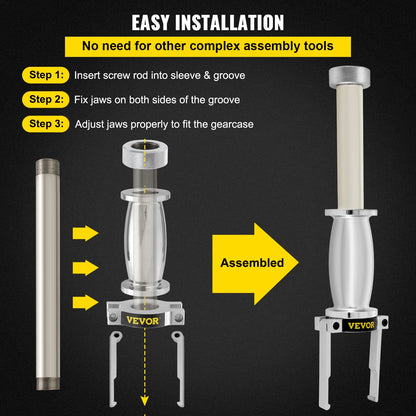 EASY INSTALLATION

No need for other complex assembly tools

Step 1: Insert screw rod into sleeve & groove

Step 2: Fix jaws on both sides of the groove

Step 3: Adjust jaws properly to fit the gearcase

VEVOR

Assembled

VEVOR