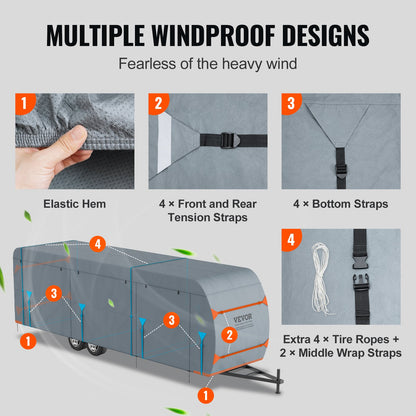 MULTIPLE WINDPROOF DESIGNS

Fearless of the heavy wind

1

Elastic Hem

2

4 × Front and Rear Tension Straps

3

4 × Bottom Straps

4

Extra 4 × Tire Ropes + 2 × Middle Wrap Straps

4

3

3

VEVOR

2

1

1