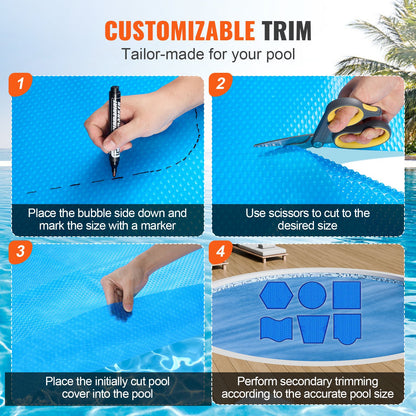 CUSTOMIZABLE TRIM
Tailor-made for your pool

1
Place the bubble side down and mark the size with a marker

2
Use scissors to cut to the desired size

3
Place the initially cut pool cover into the pool

4
Perform secondary trimming according to the accurate pool size