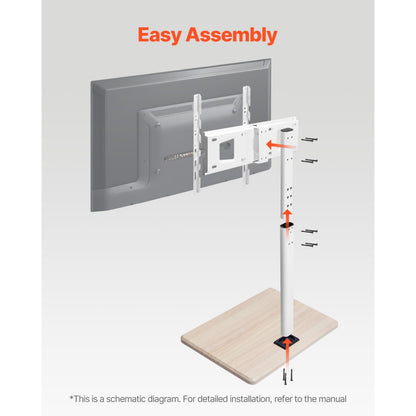 Easy Assembly

*This is a schematic diagram. For detailed installation, refer to the manual