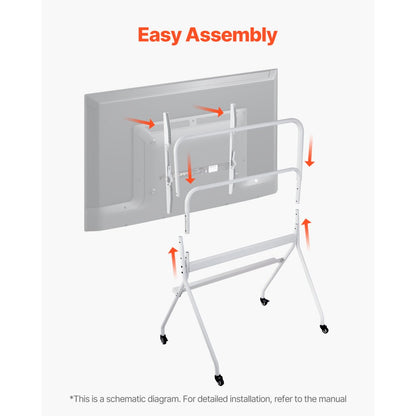 Easy Assembly

*This is a schematic diagram. For detailed installation, refer to the manual