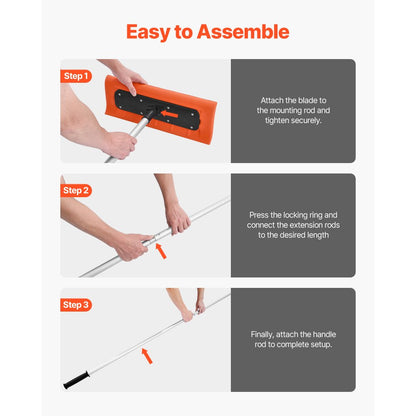 Easy to Assemble

Step 1

Attach the blade to the mounting rod and tighten securely.

Step 2

Press the locking ring and connect the extension rods to the desired length

Step 3

Finally, attach the handle rod to complete setup.