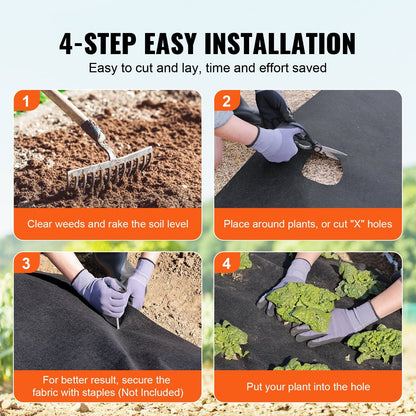 4-STEP EASY INSTALLATION
Easy to cut and lay, time and effort saved

1
Clear weeds and rake the soil level

2
Place around plants, or cut "X" holes

3
For better result, secure the fabric with staples (Not Included)

4
Put your plant into the hole