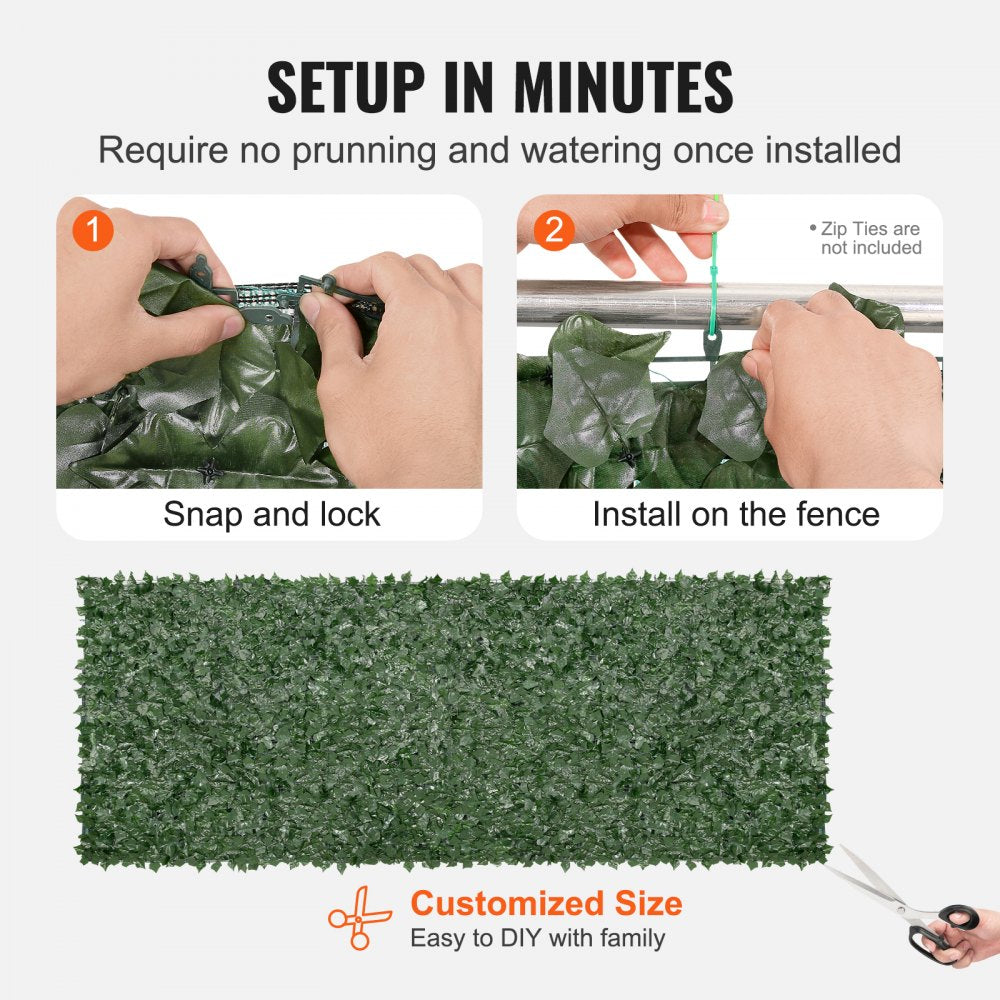 SETUP IN MINUTES
Require no prunning and watering once installed

1
Snap and lock

2
• Zip Ties are not included
Install on the fence

Customized Size
Easy to DIY with family