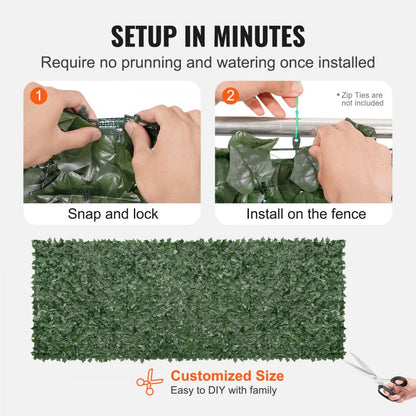 SETUP IN MINUTES

Require no prunning and watering once installed

1

Snap and lock

2

• Zip Ties are not included

Install on the fence

Customized Size

Easy to DIY with family