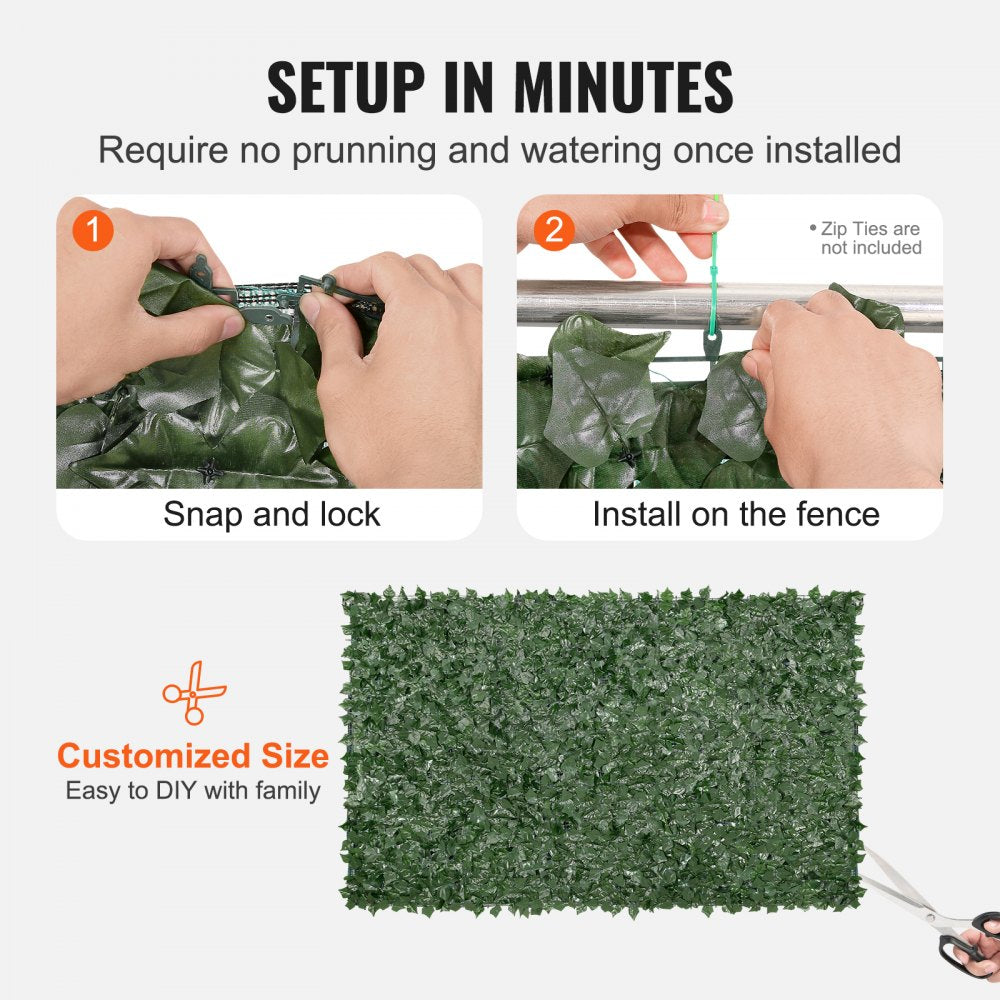 SETUP IN MINUTES

Require no prunning and watering once installed

1

Snap and lock

2

• Zip Ties are not included

Install on the fence

Customized Size

Easy to DIY with family