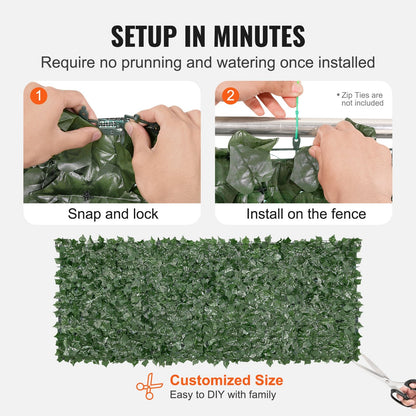 SETUP IN MINUTES
Require no prunning and watering once installed

1
Snap and lock

2
• Zip Ties are not included
Install on the fence

Customized Size
Easy to DIY with family